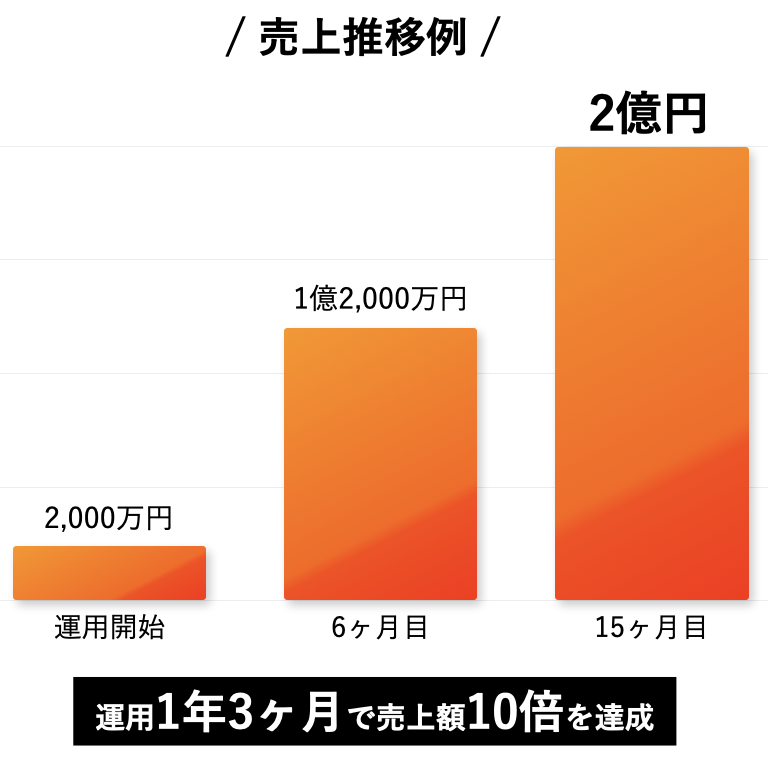 / 売上推移例 /

2億円

1億2,000万円

2,000万円

運用開始

6ヶ月目

15ヶ月目

運用1年3ヶ月で売上額10倍を達成